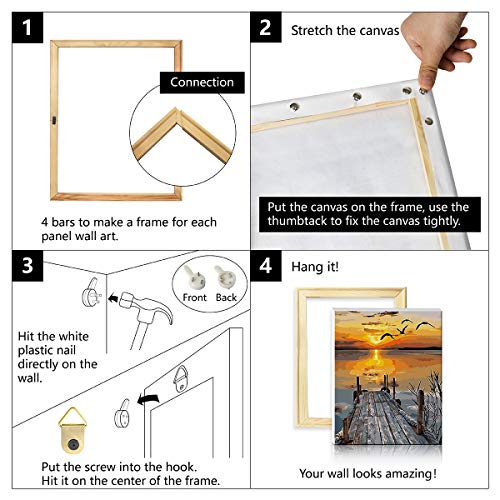 1

Connection

4 bars to make a frame for each panel wall art.

2

Stretch the canvas

Put the canvas on the frame, use the thumbtack to fix the canvas tightly.

3

Front Back

Hit the white plastic nail directly on the wall.

Put the screw into the hook. Hit it on the center of the frame.

4

Hang it!

Your wall looks amazing!