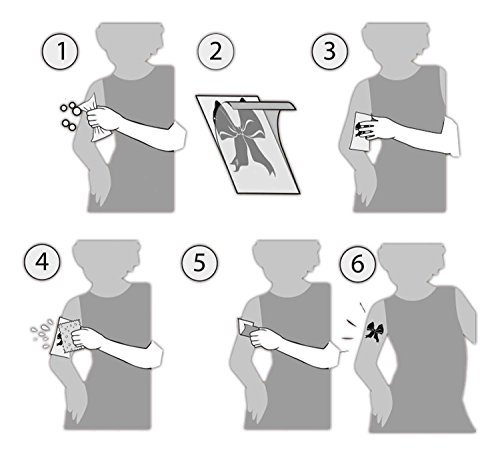 1
2
3
4
5
6