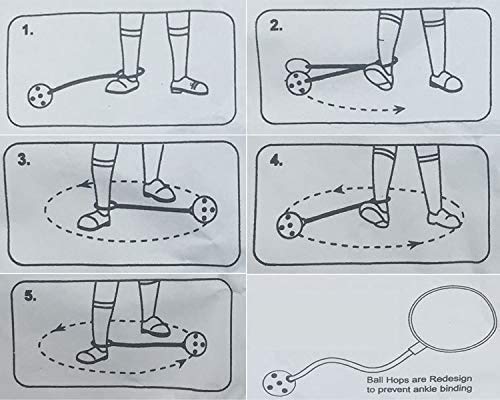 1.

2.

3.

4.

5.

Ball Hops are Redesign to prevent ankle binding