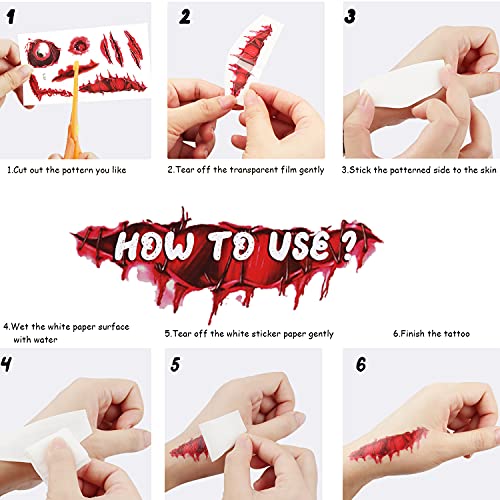 1

2

3

1.Cut out the pattern you like

2.Tear off the transparent film gently

3.Stick the patterned side to the skin

HOW TO USE ?

4.Wet the white paper surface with water

5.Tear off the white sticker paper gently

6.Finish the tattoo

4

5

6