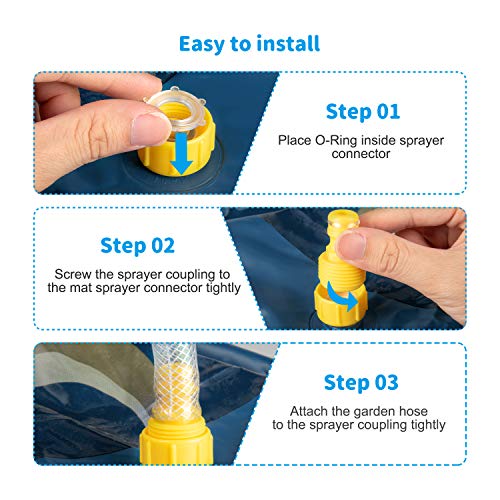 Easy to install

Step 01

Place O-Ring inside sprayer connector

Step 02

Screw the sprayer coupling to the mat sprayer connector tightly

Step 03

Attach the garden hose to the sprayer coupling tightly