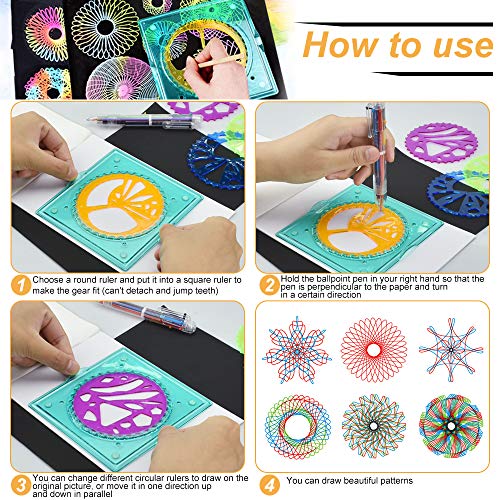 How to use

1 Choose a round ruler and put it into a square ruler to make the gear fit (can't detach and jump teeth)

2 Hold the ballpoint pen in your right hand so that the pen is perpendicular to the paper and turn in a certain direction

3 You can change different circular rulers to draw on the original picture, or move it in one direction up and down in parallel

4 You can draw beautiful patterns