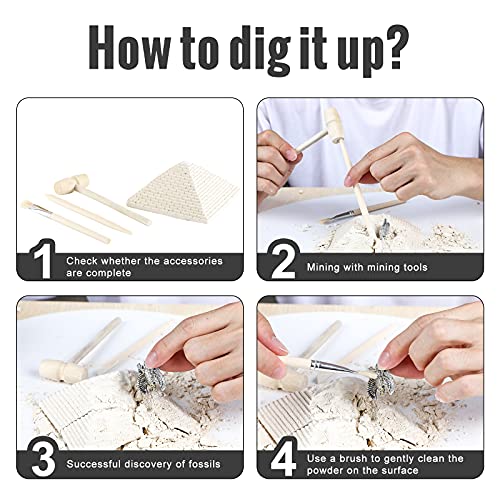 How to dig it up?

1 Check whether the accessories are complete

2 Mining with mining tools

3 Successful discovery of fossils

4 Use a brush to gently clean the powder on the surface