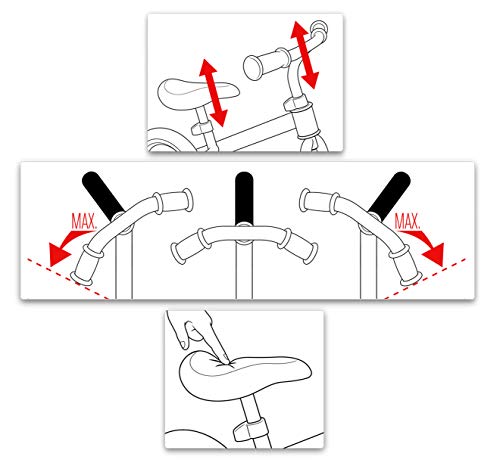 MAX.

MAX.