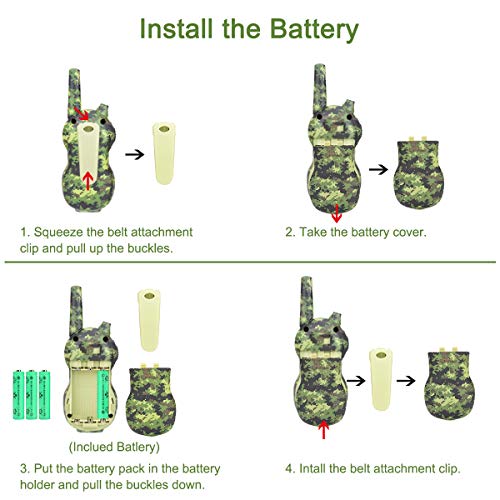 Install the Battery

1. Squeeze the belt attachment clip and pull up the buckles.

2. Take the battery cover.

(Inclued Batlery)

3. Put the battery pack in the battery holder and pull the buckles down.

4. Intall the belt attachment clip.