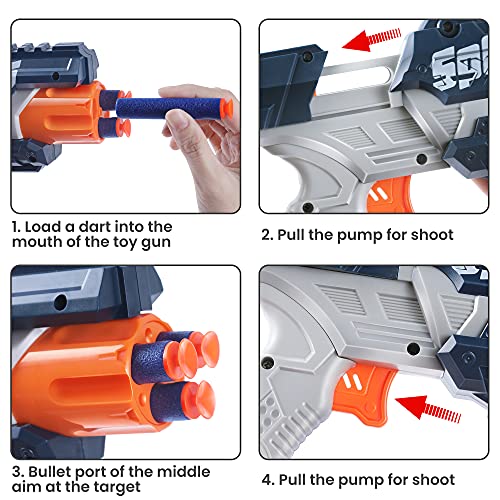 1. Load a dart into the mouth of the toy gun

2. Pull the pump for shoot

3. Bullet port of the middle aim at the target

4. Pull the pump for shoot