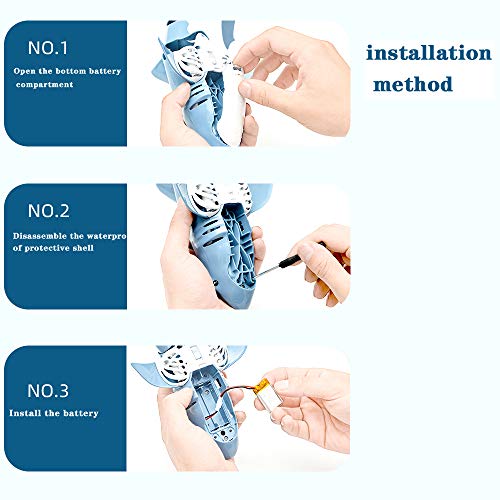 NO.1

Open the bottom battery compartment

installation method

NO.2

Disassemble the waterpro of protective shell

NO.3

Install the battery