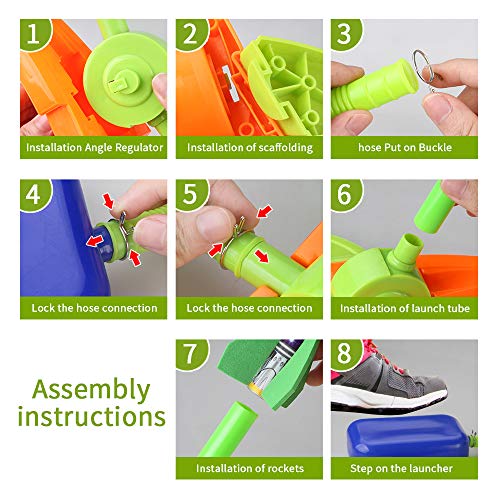 1
Installation Angle Regulator

2
Installation of scaffolding

3
hose Put on Buckle

4
Lock the hose connection

5
Lock the hose connection

6
Installation of launch tube

Assembly instructions

7
Installation of rockets

8
Step on the launcher