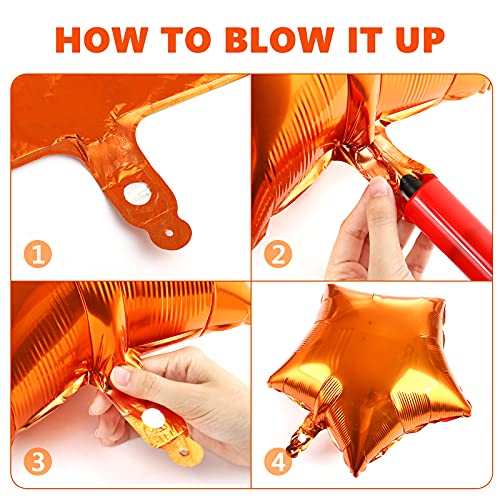 HOW TO BLOW IT UP

1

2

3

4