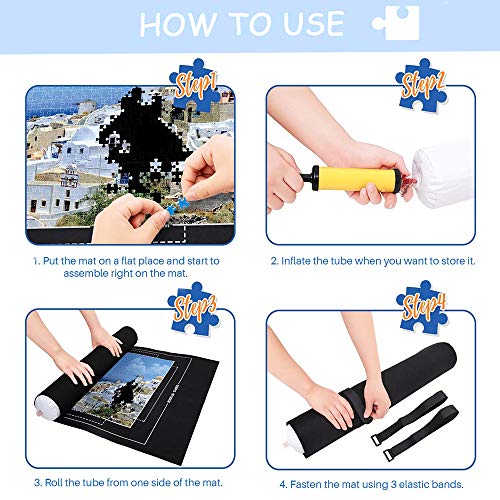 HOW TO USE

Step1

1. Put the mat on a flat place and start to assemble right on the mat.

Step2

2. Inflate the tube when you want to store it.

Step3

3. Roll the tube from one side of the mat.

Step4

4. Fasten the mat using 3 elastic bands.