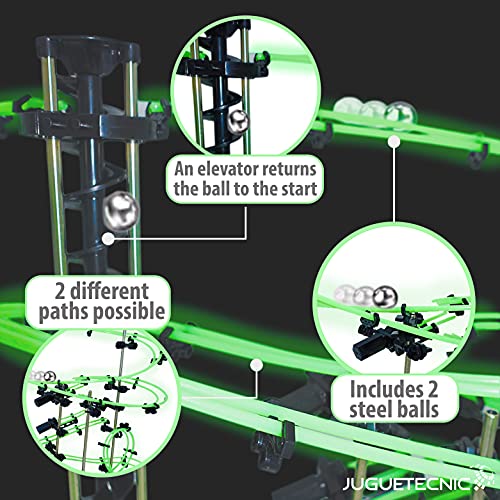 An elevator returns the ball to the start

2 different paths possible

Includes 2 steel balls

JUGUETECNIC