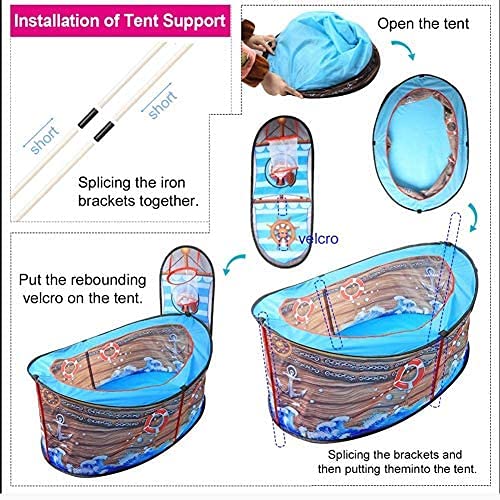 Installation of Tent Support

short

short

Splicing the iron brackets together.

Open the tent

velcro

Put the rebounding velcro on the tent.

Splicing the brackets and then putting theminto the tent.