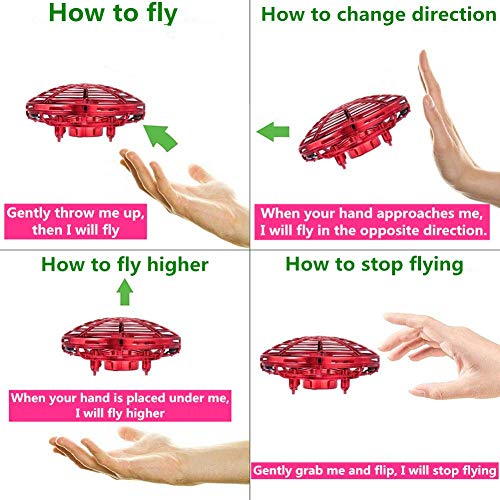 How to fly

Gently throw me up, then I will fly

How to change direction

When your hand approaches me, I will fly in the opposite direction.

How to fly higher

When your hand is placed under me, I will fly higher

How to stop flying

Gently grab me and flip, I will stop flying