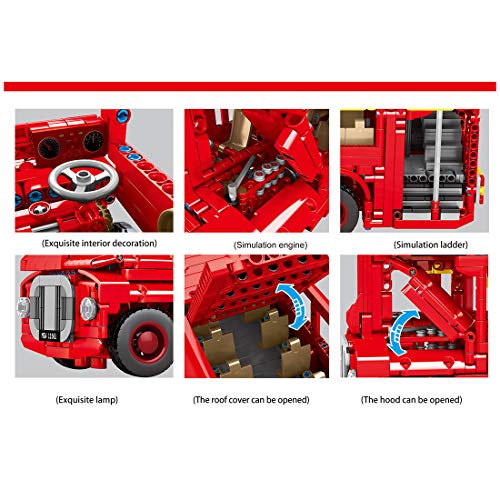 (Exquisite interior decoration)

(Simulation engine)

(Simulation ladder)

(Exquisite lamp)

(The roof cover can be opened)

(The hood can be opened)