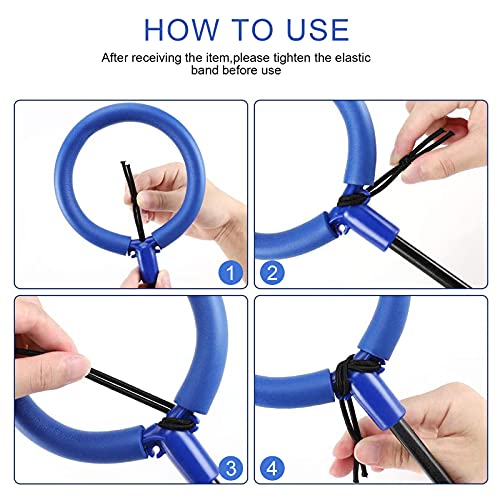 HOW TO USE

After receiving the item,please tighten the elastic band before use

1

2

3

4