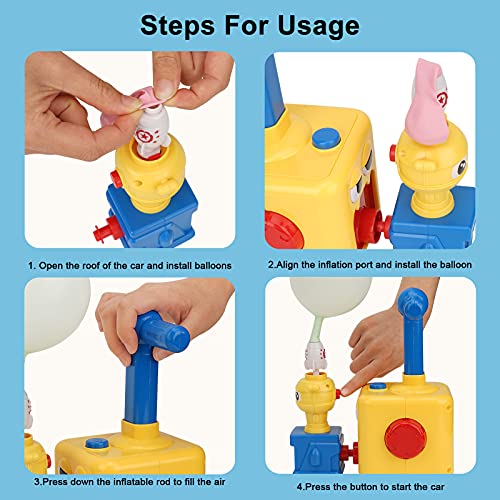 Steps For Usage

1. Open the roof of the car and install balloons

2.Align the inflation port and install the balloon

3.Press down the inflatable rod to fill the air

4.Press the button to start the car