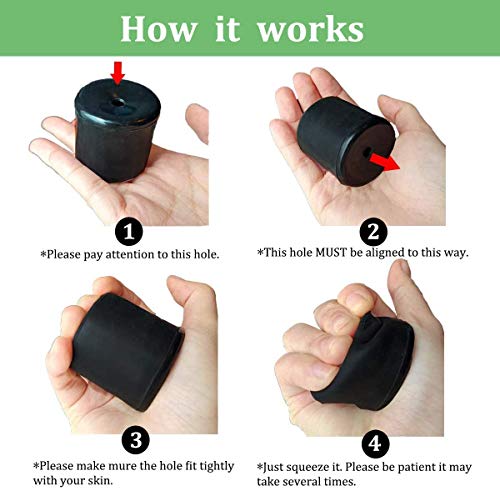 How it works

1
*Please pay attention to this hole.

2
*This hole MUST be aligned to this way.

3
*Please make mure the hole fit tightly with your skin.

4
*Just squeeze it. Please be patient it may take several times.