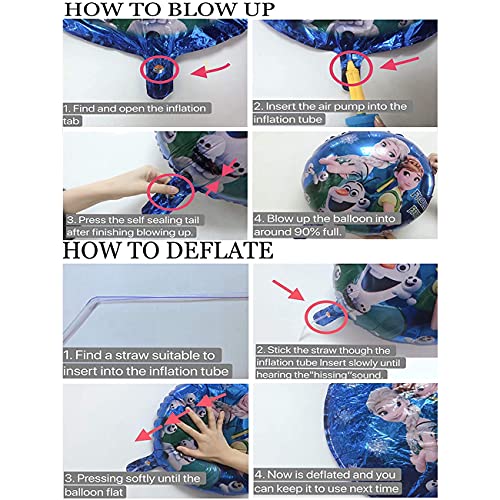 HOW TO BLOW UP

1. Find and open the inflation tab

2. Insert the air pump into the inflation tube

3. Press the self sealing tail after finishing blowing up.

4. Blow up the balloon into around 90% full.

HOW TO DEFLATE

1. Find a straw suitable to insert into the inflation tube

2. Stick the straw though the inflation tube Insert slowly until hearing the"hissing"sound.

3. Pressing softly until the balloon flat

4. Now is deflated and you can keep it to use next time