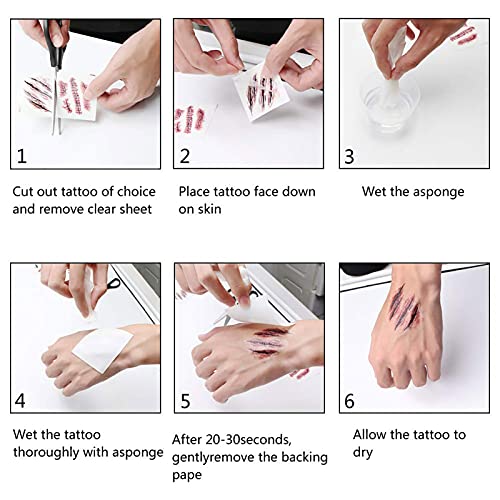 1

Cut out tattoo of choice and remove clear sheet

2

Place tattoo face down on skin

3

Wet the asponge

4

Wet the tattoo thoroughly with asponge

5

After 20-30seconds, gentlyremove the backing pape

6

Allow the tattoo to dry