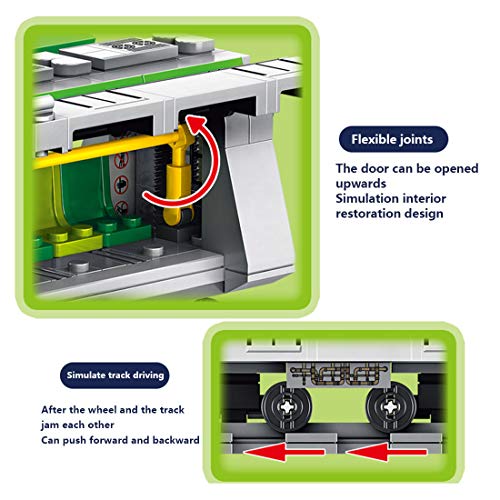 Flexible joints

The door can be opened upwards
Simulation interior restoration design

Simulate track driving

After the wheel and the track jam each other
Can push forward and backward