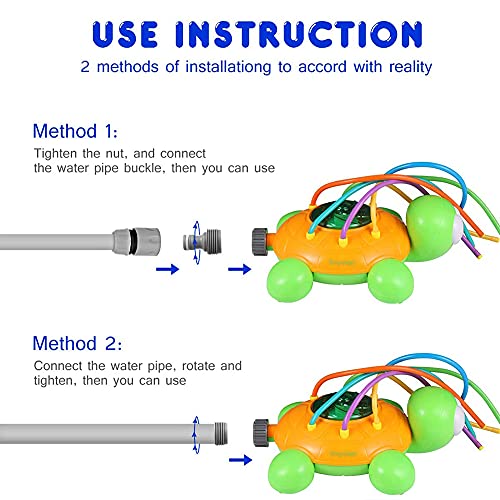 USE INSTRUCTION
2 methods of installationg to accord with reality

Method 1:
Tighten the nut, and connect the water pipe buckle, then you can use

Method 2:
Connect the water pipe, rotate and tighten, then you can use