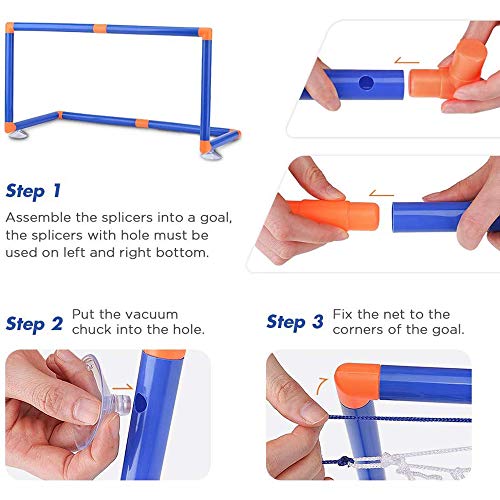 Step 1

Assemble the splicers into a goal, the splicers with hole must be used on left and right bottom.

Step 2 Put the vacuum chuck into the hole.

Step 3 Fix the net to the corners of the goal.