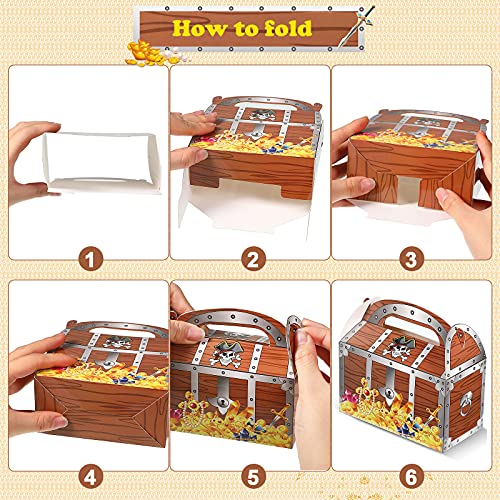 How to fold

1

2

3

4

5

6