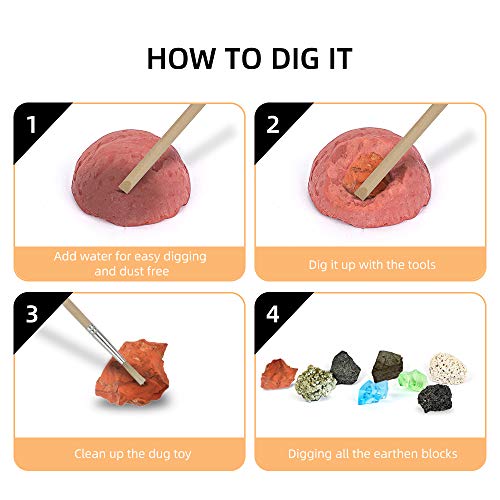 HOW TO DIG IT

1

Add water for easy digging and dust free

2

Dig it up with the tools

3

Clean up the dug toy

4

Digging all the earthen blocks