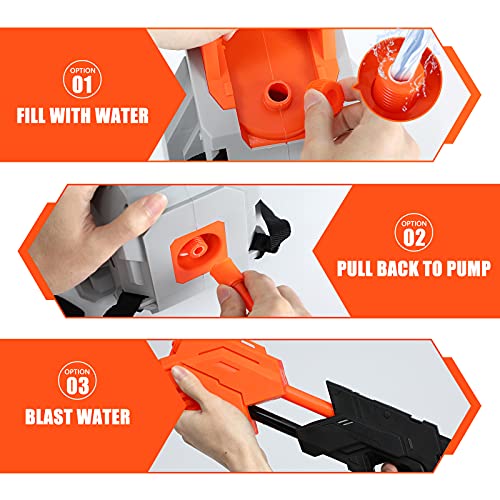 OPTION
01
FILL WITH WATER

OPTION
02
PULL BACK TO PUMP

OPTION
03
BLAST WATER