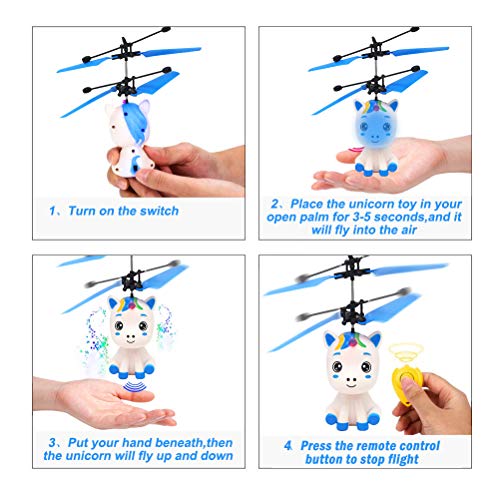 1、Turn on the switch

2、Place the unicorn toy in your open palm for 3-5 seconds,and it will fly into the air

3、Put your hand beneath,then the unicorn will fly up and down

4 Press the remote control button to stop flight