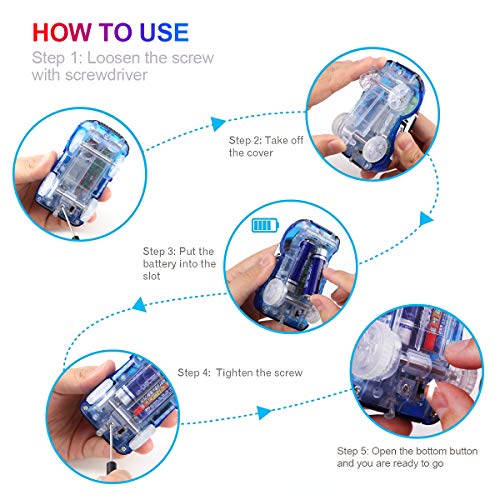 HOW TO USE

Step 1: Loosen the screw with screwdriver

Step 2: Take off the cover

Step 3: Put the battery into the slot

Step 4: Tighten the screw

Step 5: Open the bottom button and you are ready to go