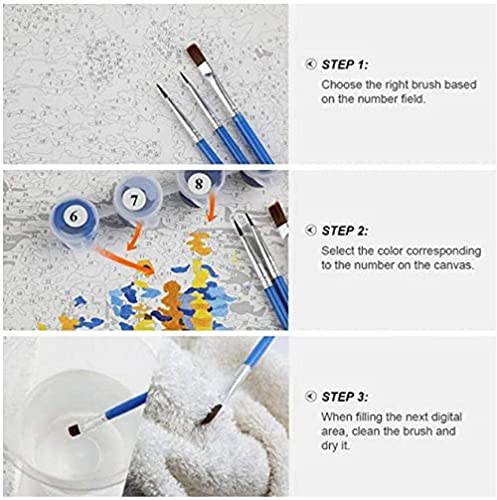 STEP 1:
Choose the right brush based on the number field.

6

7

8

STEP 2:
Select the color corresponding to the number on the canvas.

STEP 3:
When filling the next digital area, clean the brush and dry it.