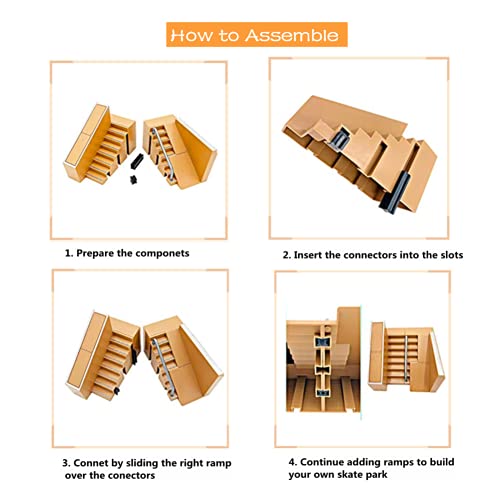 How to Assemble

1. Prepare the componets

2. Insert the connectors into the slots

3. Connet by sliding the right ramp over the conectors

4. Continue adding ramps to build your own skate park