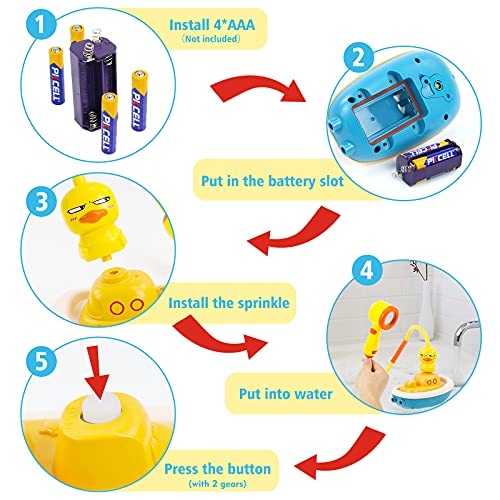 1
Install 4*AAA
(Not included)

PKCELL
PKCELL
PKCELL

2
PKCELL
Put in the battery slot

3
Install the sprinkle

4
Put into water

5
Press the button
(with 2 gears)