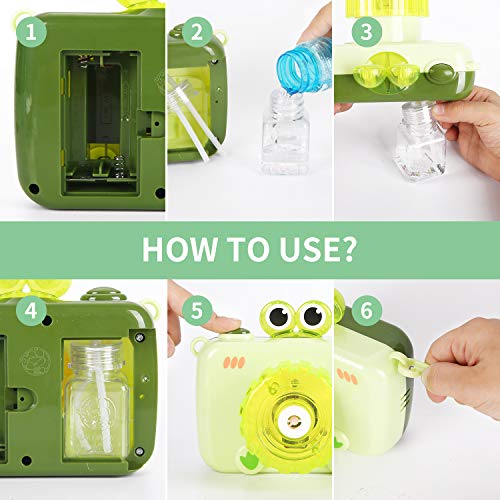 1

2

3

HOW TO USE?

4

5

6