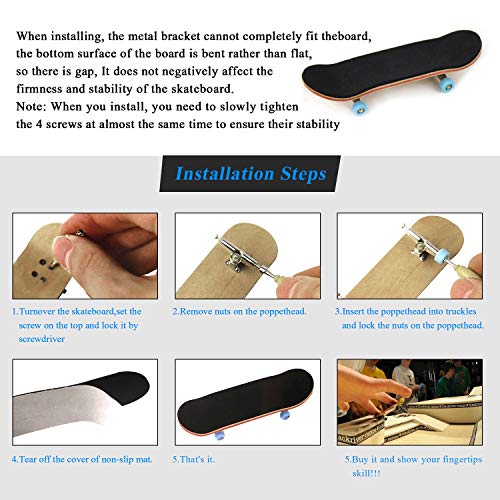 When installing, the metal bracket cannot completely fit theboard, the bottom surface of the board is bent rather than flat, so there is gap, It does not negatively affect the firmness and stability of the skateboard.
Note: When you install, you need to slowly tighten the 4 screws at almost the same time to ensure their stability

Installation Steps

1.Turnover the skateboard,set the screw on the top and lock it by screwdriver

2.Remove nuts on the poppethead.

3.Insert the poppethead into truckles and lock the nuts on the poppethead.

4.Tear off the cover of non-slip mat.

5.That's it.

5.Buy it and show your fingertips skill!!!