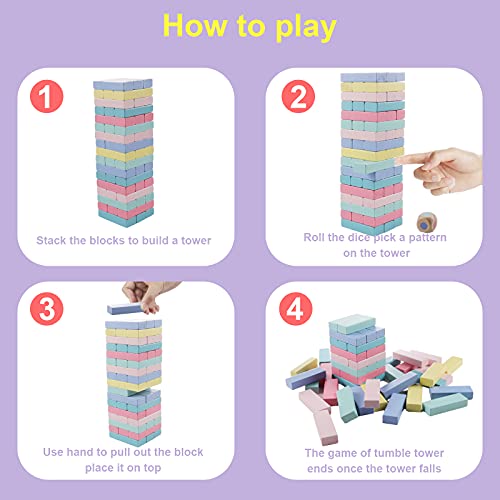 How to play

1

Stack the blocks to build a tower

2

Roll the dice pick a pattern on the tower

3

Use hand to pull out the block place it on top

4

The game of tumble tower ends once the tower falls