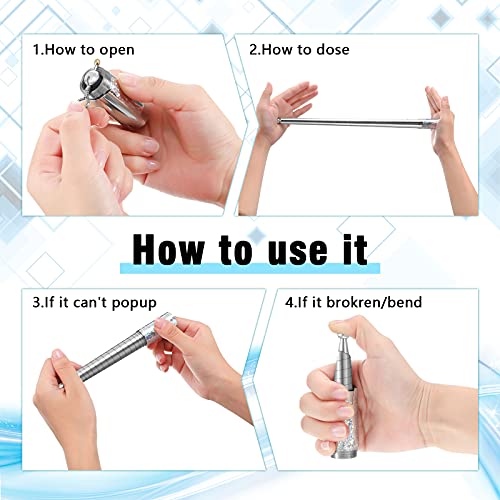 1.How to open

2.How to dose

How to use it

3.If it can't popup

4.If it brokren/bend