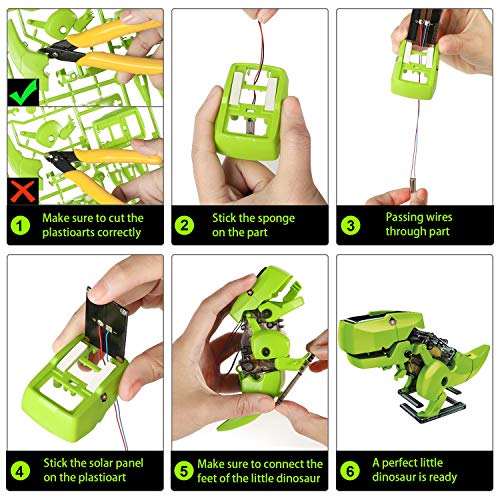 1 Make sure to cut the plastioarts correctly

2 Stick the sponge on the part

3 Passing wires through part

4 Stick the solar panel on the plastioart

5 Make sure to connect the feet of the little dinosaur

6 A perfect little dinosaur is ready